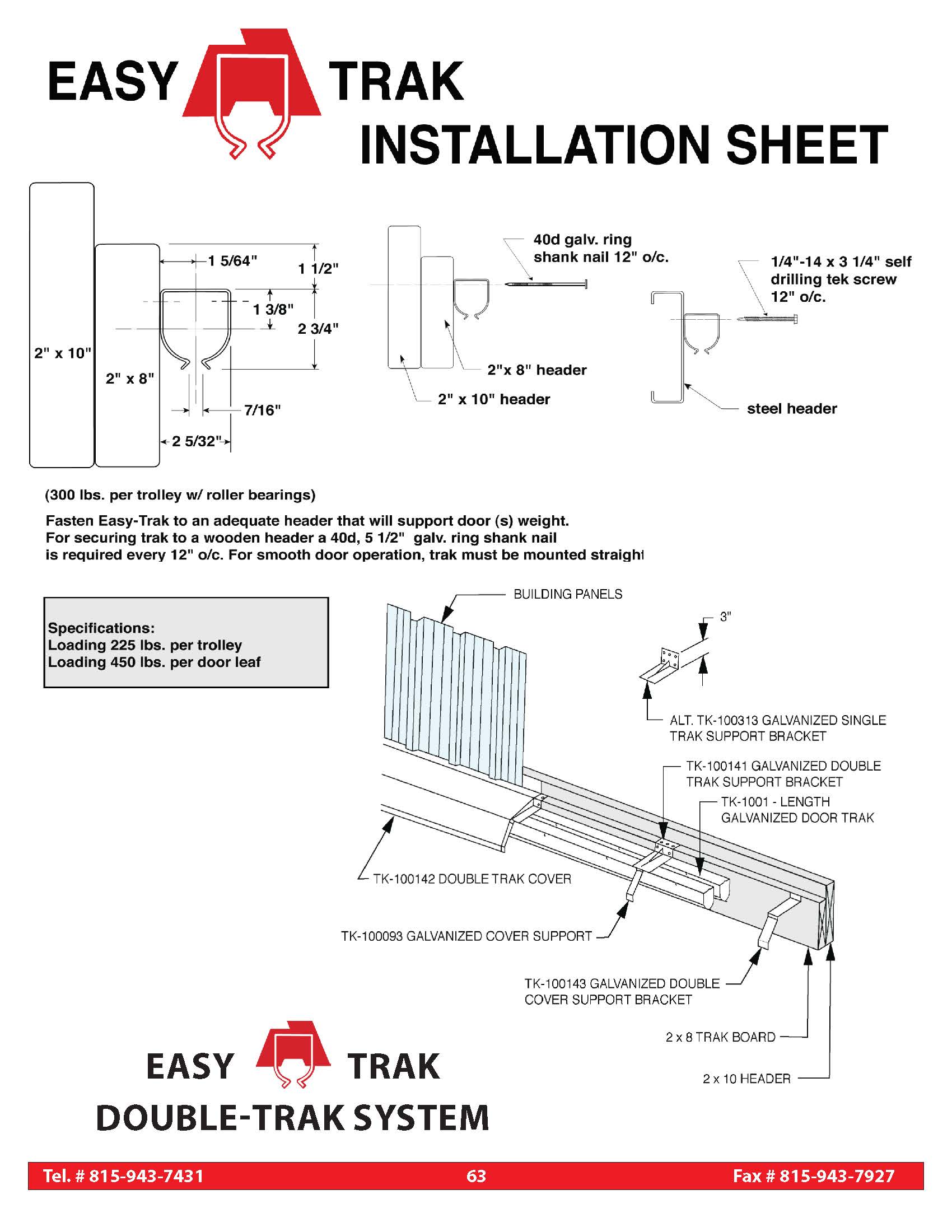 EASY TRAK
INSTALLATION SHEET

2" x 10"
2" x 8"
1 5/64"
1 1/2"
1 3/8"
2 3/4"
7/16"
2 5/32"

40d galv. ring shank nail 12" o/c.
2"x 8" header
2" x 10" header

1/4"-14 x 3 1/4" self drilling tek screw 12" o/c.
steel header

(300 lbs. per trolley w/ roller bearings)

Fasten Easy-Trak to an adequate header that will support door (s) weight. For securing trak to a wooden header a 40d, 5 1/2" galv. ring shank nail is required every 12" o/c. For smooth door operation, trak must be mounted straight

Specifications:
Loading 225 lbs. per trolley
Loading 450 lbs. per door leaf

BUILDING PANELS
3"
ALT. TK-100313 GALVANIZED SINGLE TRAK SUPPORT BRACKET
TK-100141 GALVANIZED DOUBLE TRAK SUPPORT BRACKET
TK-1001 - LENGTH GALVANIZED DOOR TRAK
TK-100142 DOUBLE TRAK COVER
TK-100093 GALVANIZED COVER SUPPORT
TK-100143 GALVANIZED DOUBLE COVER SUPPORT BRACKET
2 x 8 TRAK BOARD
2 x 10 HEADER

EASY TRAK
DOUBLE-TRAK SYSTEM

Tel. # 815-943-7431
63
Fax # 815-943-7927